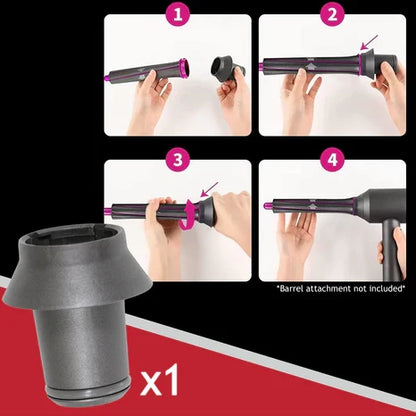 1

2

3

4

*Barrel attachment not included*

x1